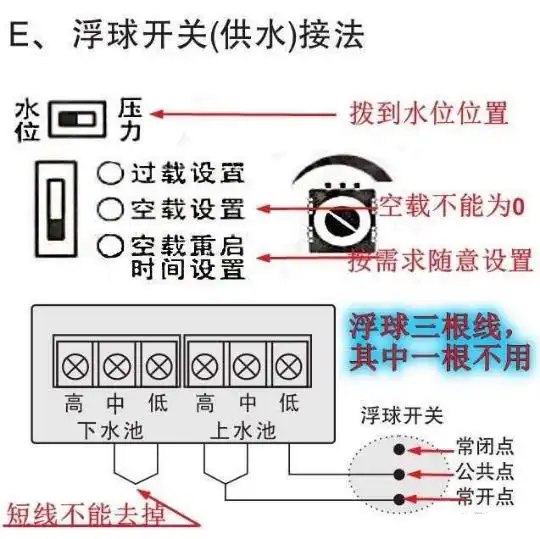 E、 浮球开关(供水)接法

水位 压力

拨到水位位置

过载设置

空载设置

空载重启时间设置

空载不能为0

按需求随意设置

浮球三根线，其中一根不用

高 中 低 高 中 低

下水池 上水池

浮球开关

常闭点

公共点

常开点

短线不能去掉